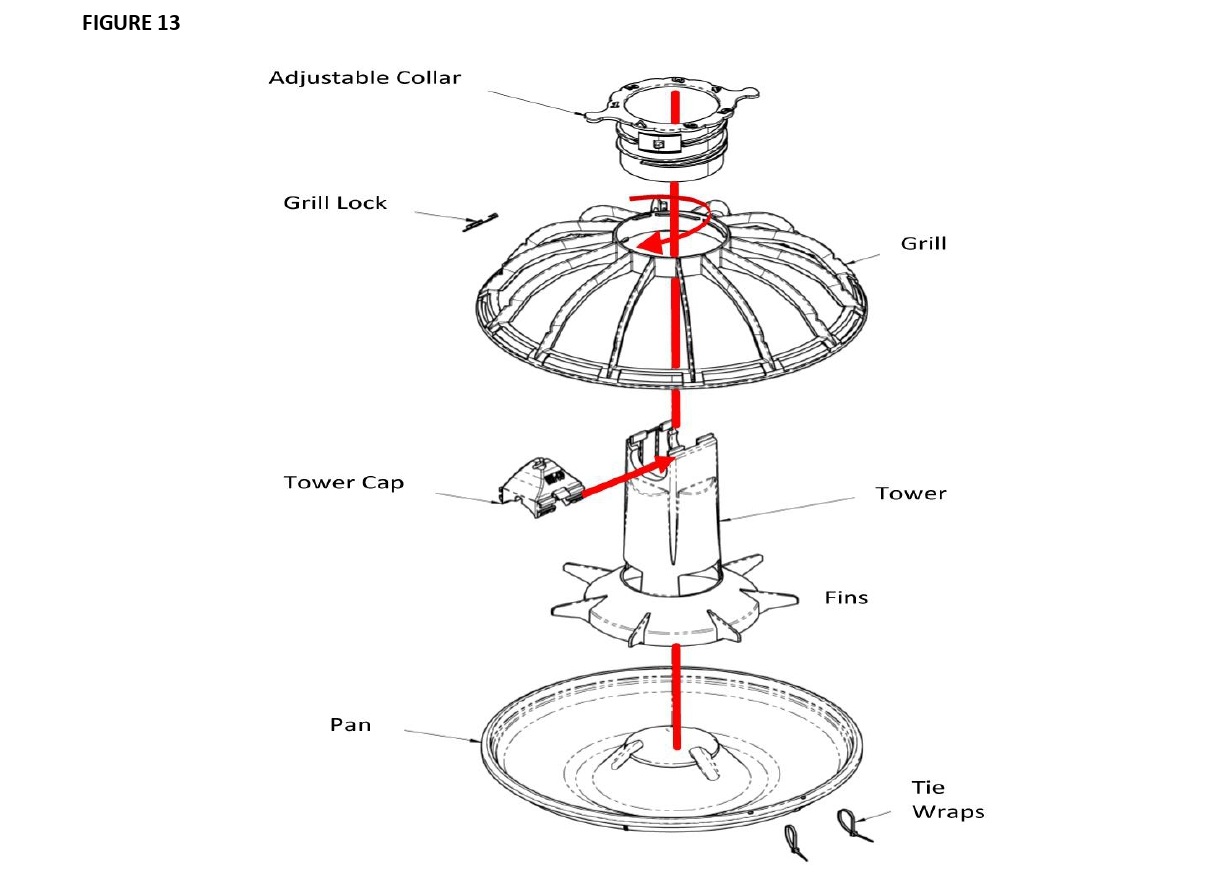 FIGURE 13

Adjustable Collar

Grill Lock

Grill

Tower Cap

Tower

Fins

Pan

Tie Wraps